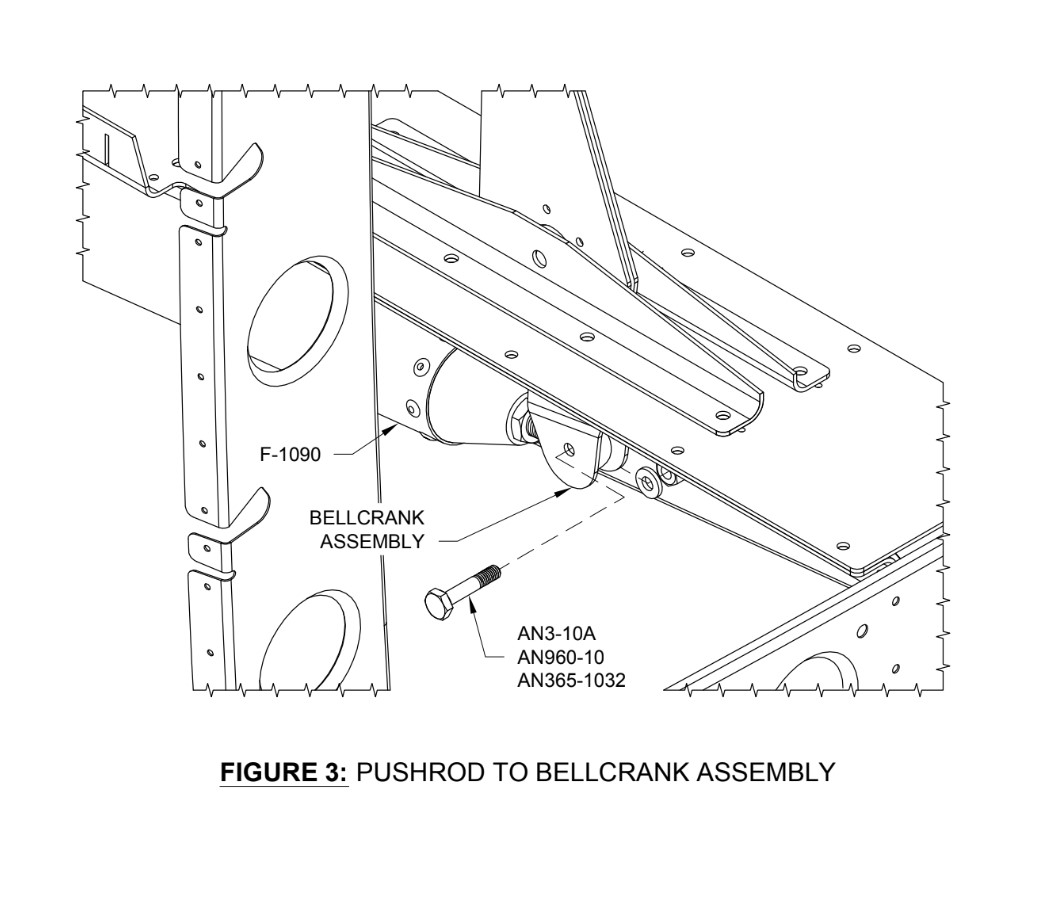 F-1090

BELLCRANK ASSEMBLY

AN3-10A
AN960-10
AN365-1032

FIGURE 3: PUSHROD TO BELLCRANK ASSEMBLY