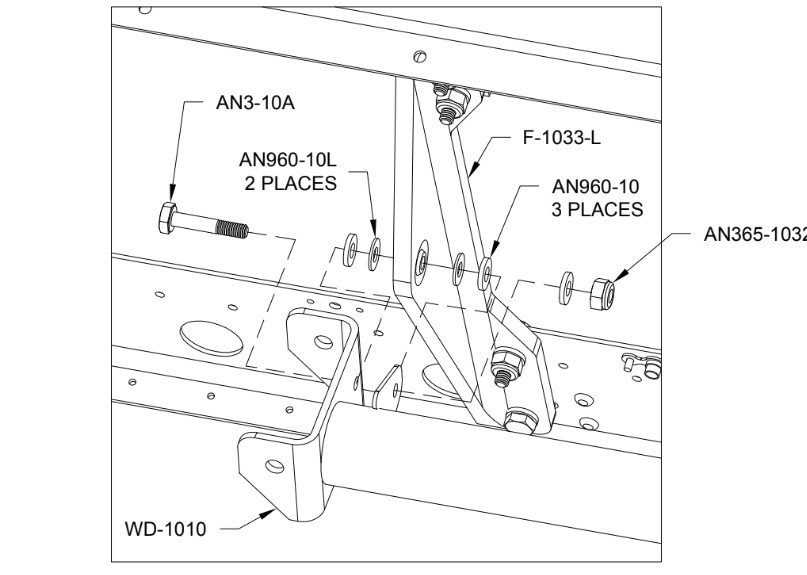 AN3-10A

AN960-10L
2 PLACES

F-1033-L

AN960-10
3 PLACES

AN365-1032

WD-1010