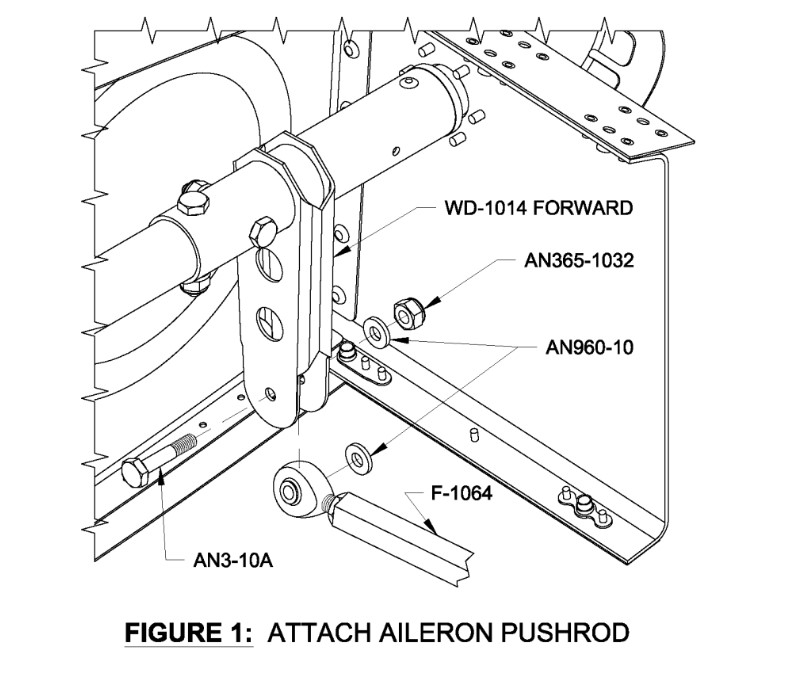 WD-1014 FORWARD

AN365-1032

AN960-10

F-1064

AN3-10A

FIGURE 1: ATTACH AILERON PUSHROD